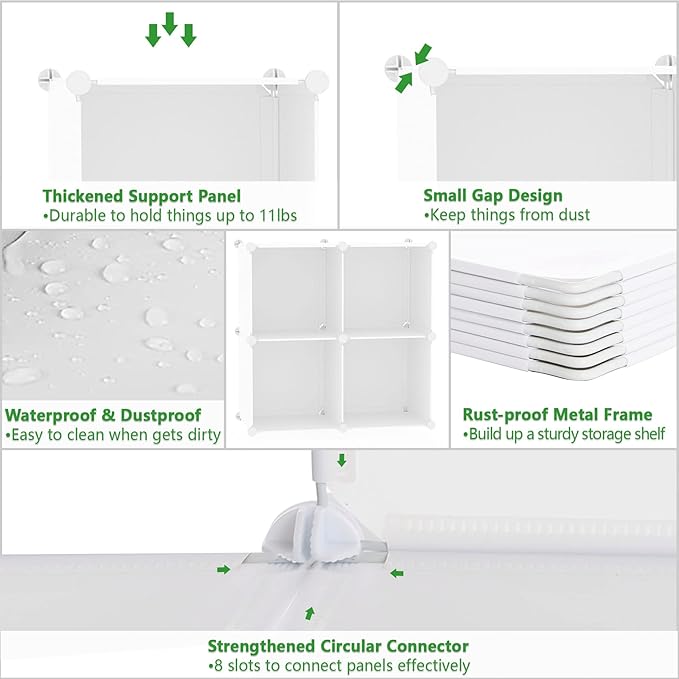 Thickened Support Panel
•Durable to hold things up to 11lbs

Small Gap Design
•Keep things from dust

Waterproof & Dustproof
•Easy to clean when gets dirty

Rust-proof Metal Frame
•Build up a sturdy storage shelf

Strengthened Circular Connector
•8 slots to connect panels effectively