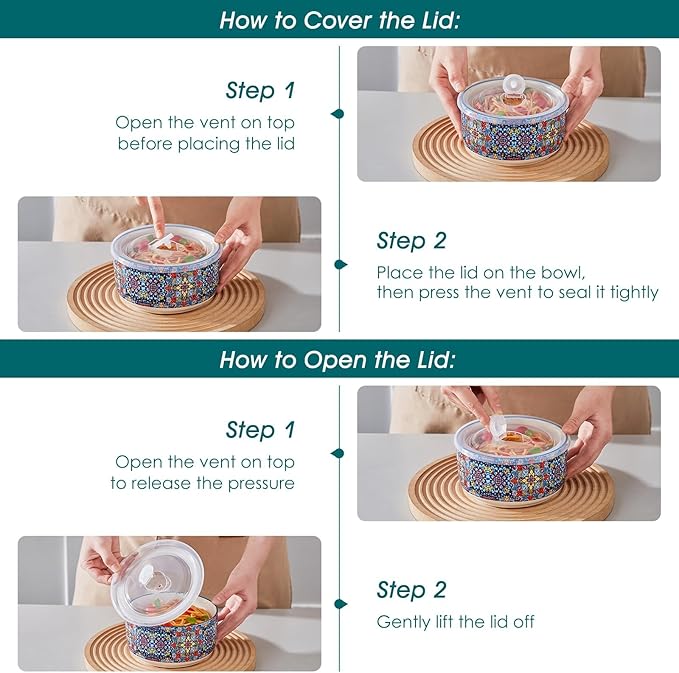 How to Cover the Lid:

Step 1
Open the vent on top before placing the lid

Step 2
Place the lid on the bowl, then press the vent to seal it tightly

How to Open the Lid:

Step 1
Open the vent on top to release the pressure

Step 2
Gently lift the lid off