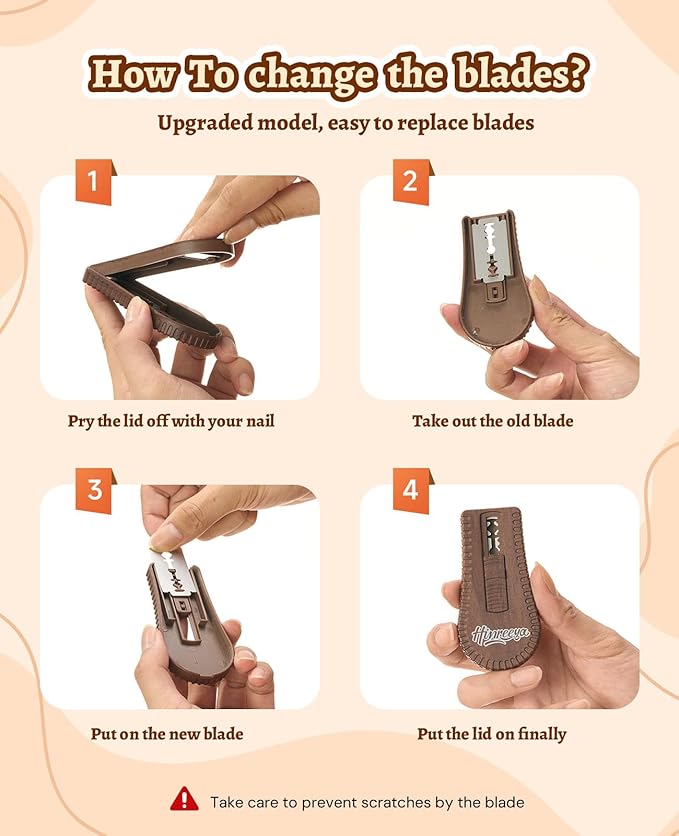 How To change the blades?

Upgraded model, easy to replace blades

1

Pry the lid off with your nail

2

Take out the old blade

3

Put on the new blade

4

Hinreeya

Put the lid on finally

Take care to prevent scratches by the blade