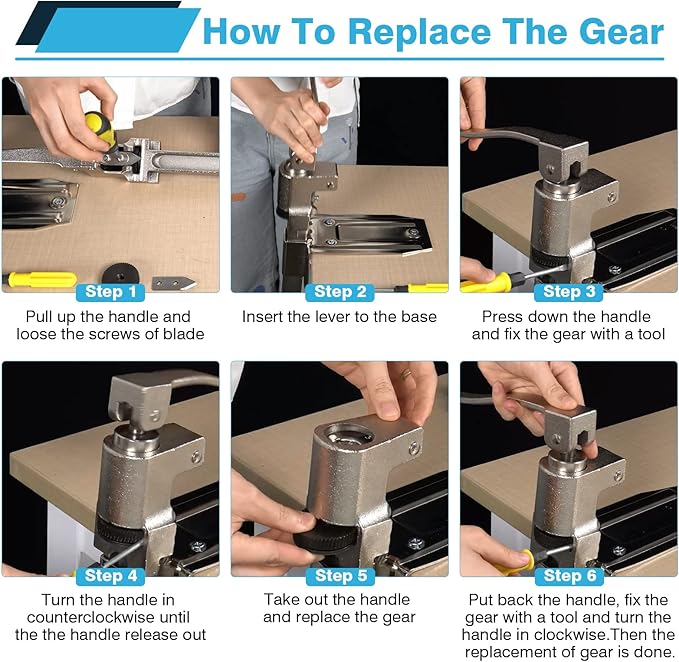 How To Replace The Gear

Step 1
Pull up the handle and loose the screws of blade

Step 2
Insert the lever to the base

Step 3
Press down the handle and fix the gear with a tool

Step 4
Turn the handle in counterclockwise until the the handle release out

Step 5
Take out the handle and replace the gear

Step 6
Put back the handle, fix the gear with a tool and turn the handle in clockwise.Then the replacement of gear is done.