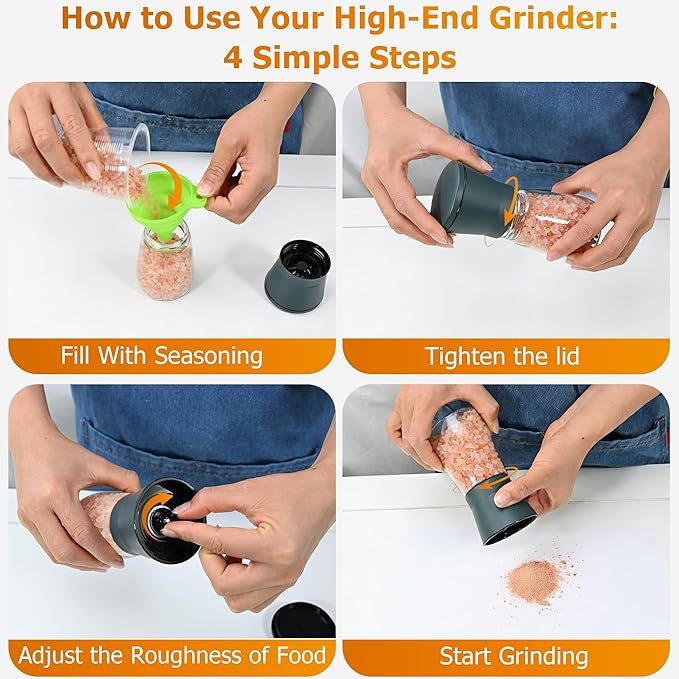 How to Use Your High-End Grinder: 4 Simple Steps

Fill With Seasoning

Tighten the lid

Adjust the Roughness of Food

Start Grinding